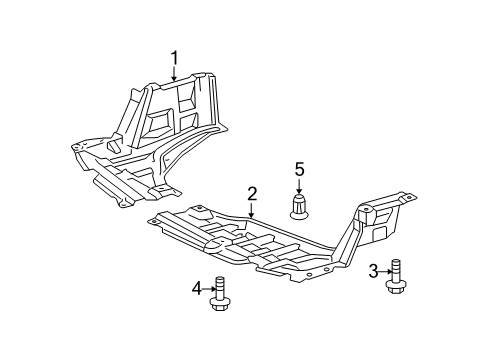 1
5
2
3
4