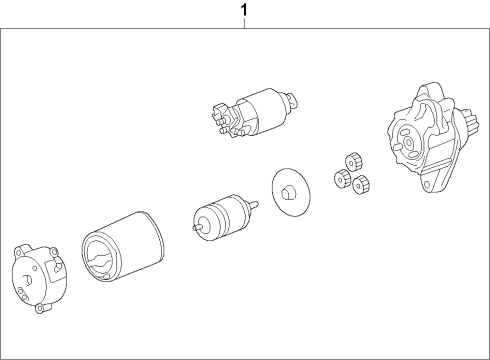 1