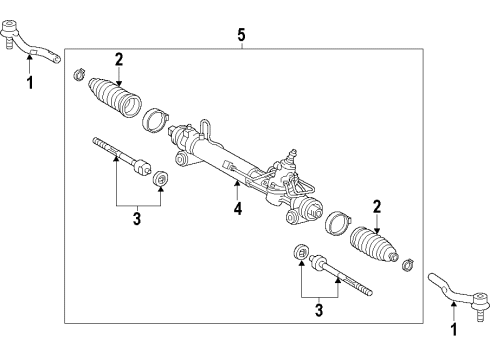 5
1
2
3
4
2
3
1