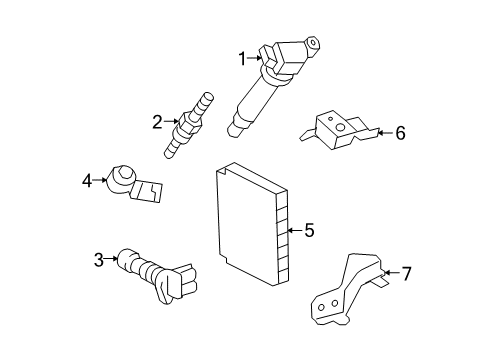 1
2
6
4
5
3
7