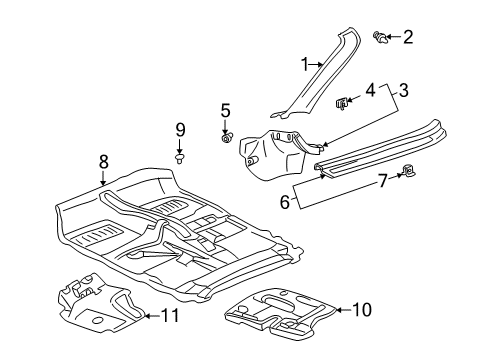 2
1
4
3
5
9
8
7
6
11
10