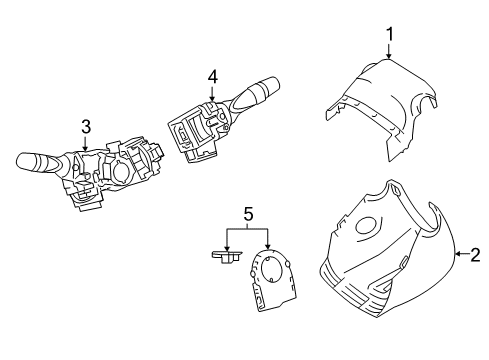 1
4
3
5
2