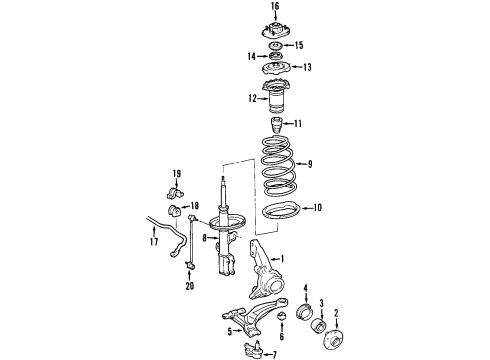 16
15
14
13
12
11
9
19
18
10
17
8
1
20
4
3
2
5
6
7