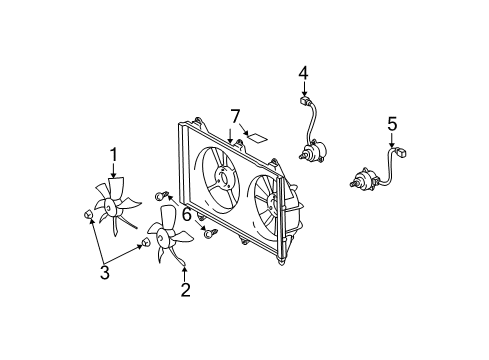 4
7
5
1
6
3
2