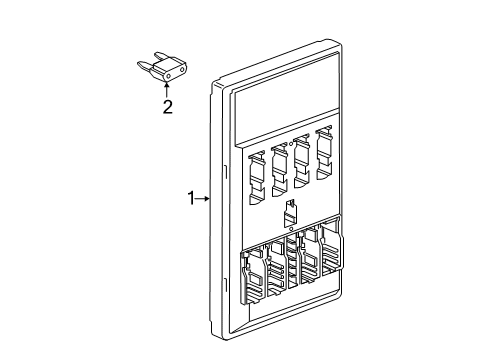 2
1