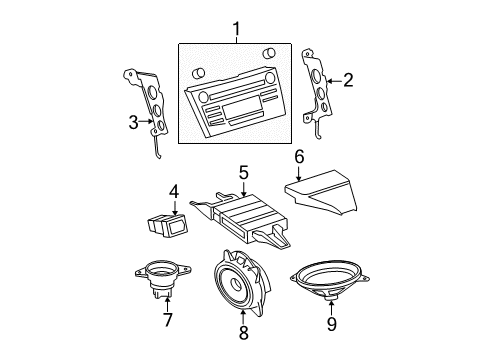 1
2
3
6
5
4
7
8
9