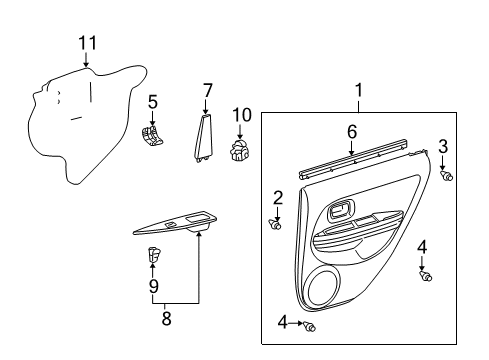 11
5
7
10
1
6
3
2
4
9
8
4