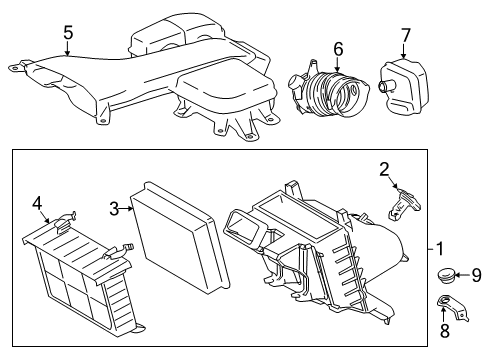 5
6
7
2
4
3
1
9
8