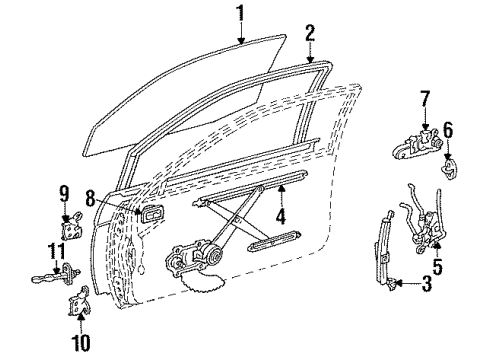 1
2
7
6
9
8
4
11
5
3
10