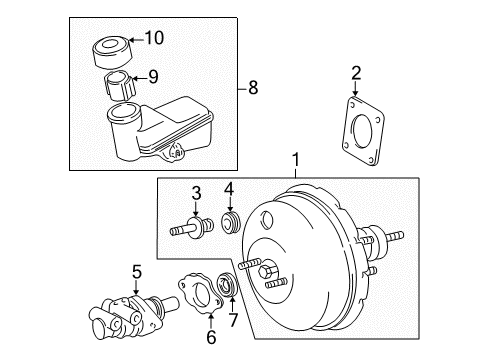 10
9
8
2
1
3
4
5
6
7