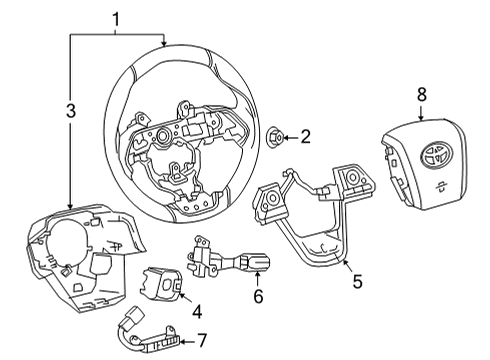 1
3
2
8
5
6
4
7