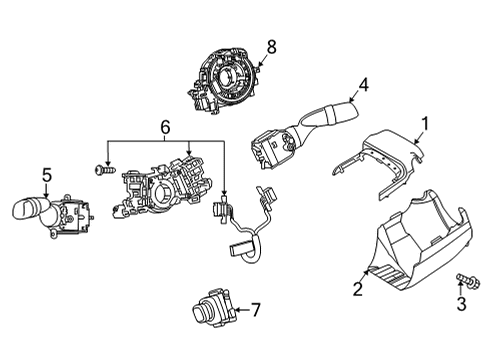 8
4
1
6
5
2
3
7