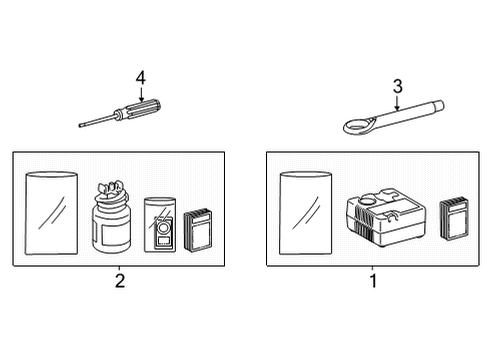 4
3
2
1