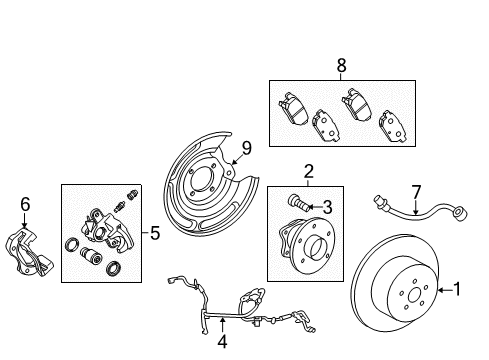 8
9
2
3
7
6
5
1
4