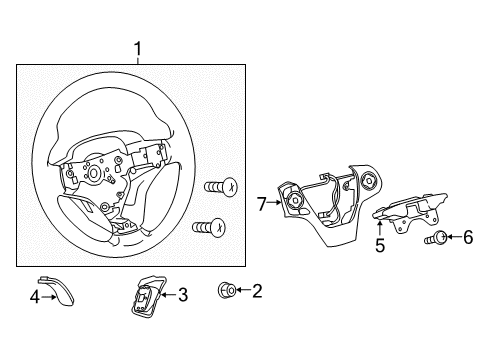 1
7
5
6
4
3
2