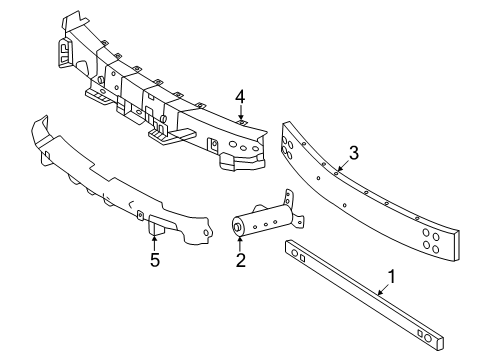 4
3
5
2
1