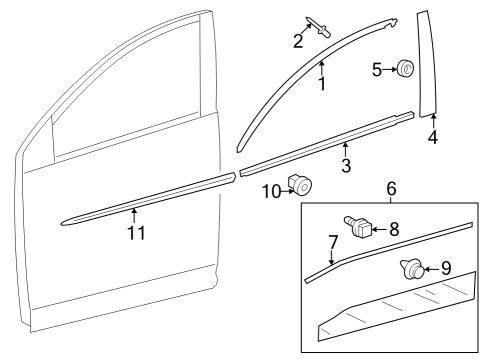 2
1
5
4
3
10
6
11
8
7
9