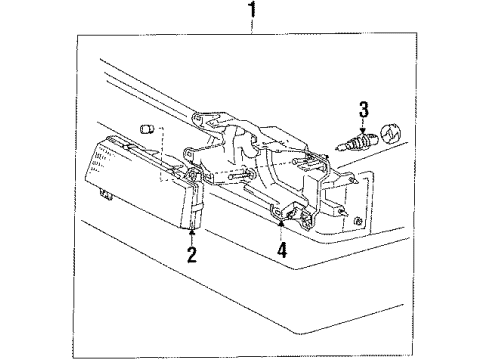 1
3
2
4