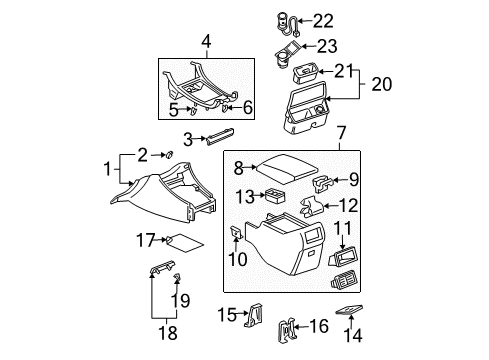 22
23
4
21
20
5
6
3
7
2
1
8
9
13
12
11
17
10
19
18
15
16
14