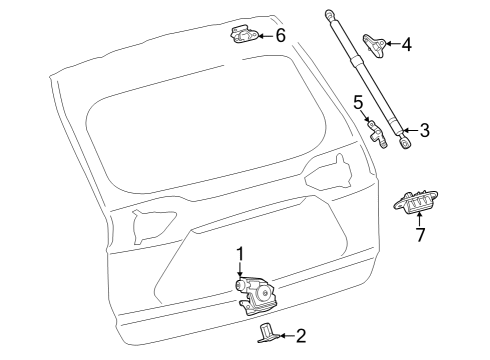 6
4
5
3
7
1
2