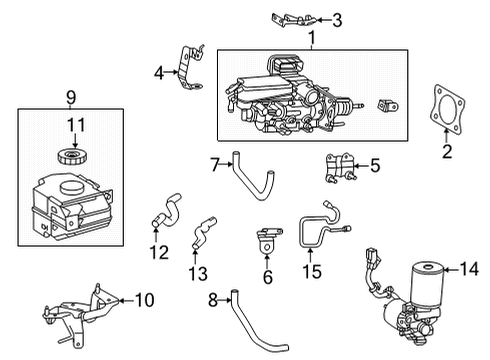 3
1
4
9
11
2
7
5
12
13
6
15
14
10
8