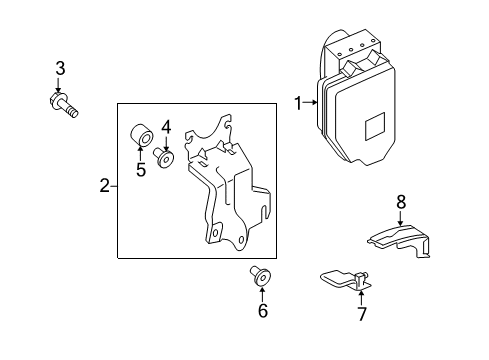 3
1
4
5
2
8
6
7