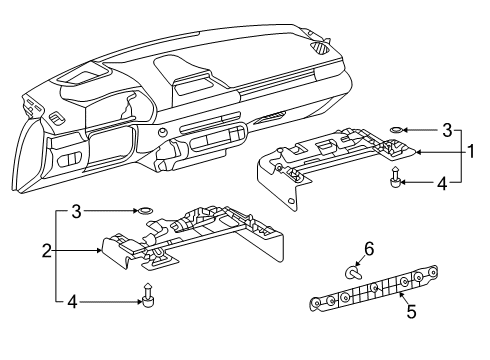 3
1
4
3
2
4
6
5