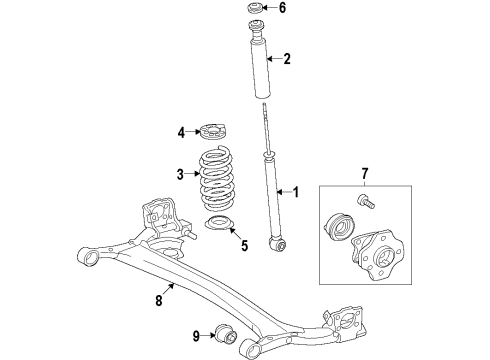 6
2
4
3
1
7
5
8
9