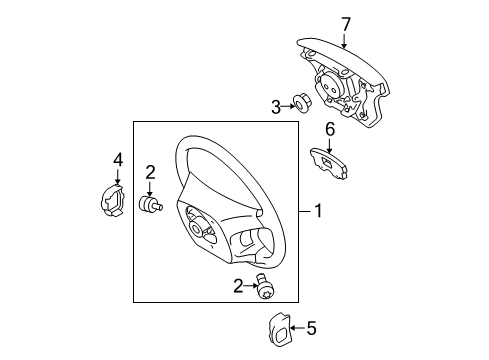 7
3
6
4
2
1
2
5