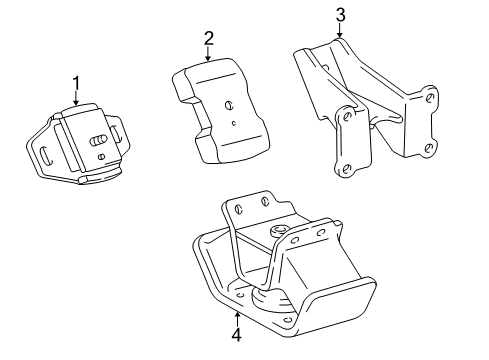 1
2
3
4