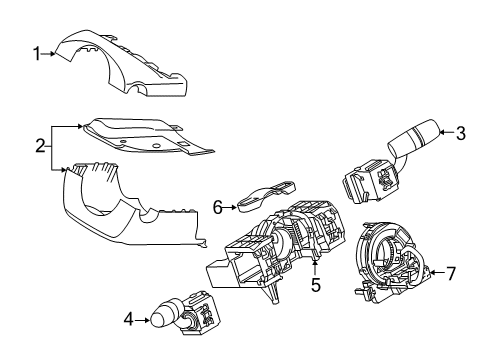 1
2
3
6
5
7
4