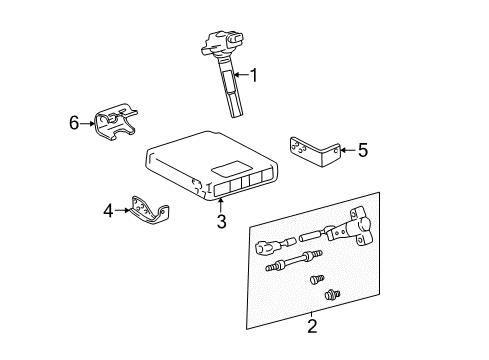 1
6
5
4
3
2