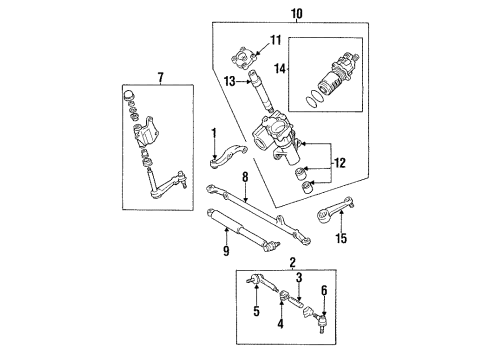 10
11
14
13
7
1
12
8
15
9
2
3
6
5
4