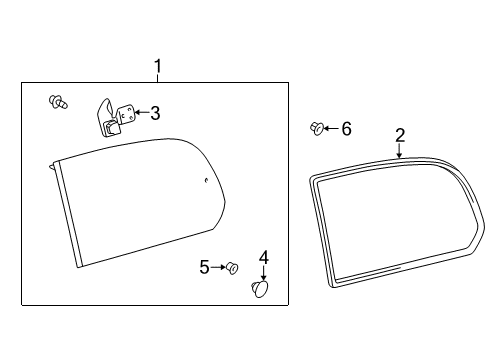 1
3
6
2
5
4