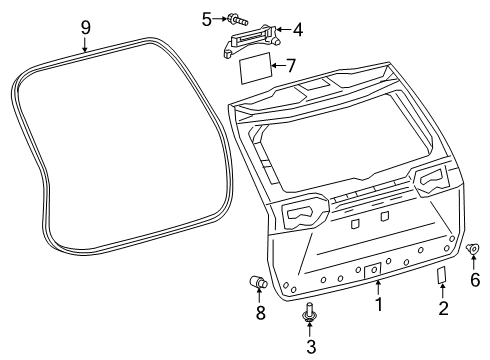 9
5
4
7
6
8
1
2
3