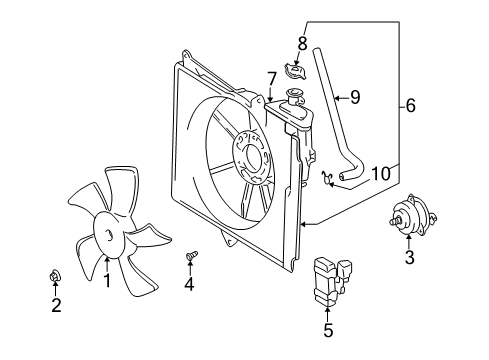 8
7
9
6
10
3
1
4
2
5