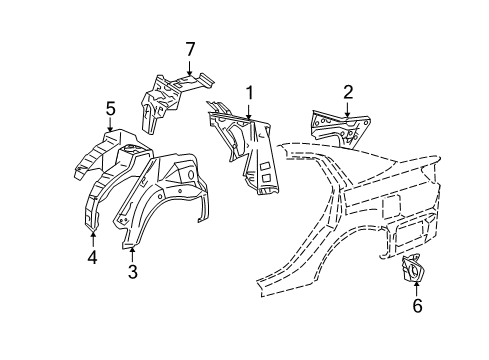 7
1
2
5
4
3
6