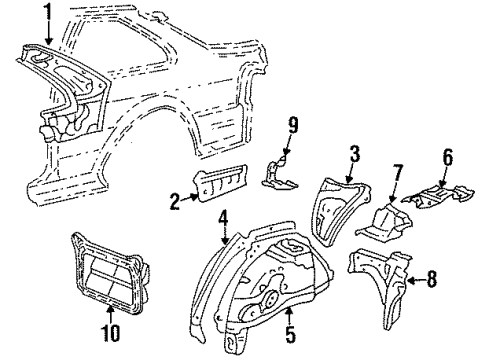 1
9
3
6
7
2
4
8
10
5