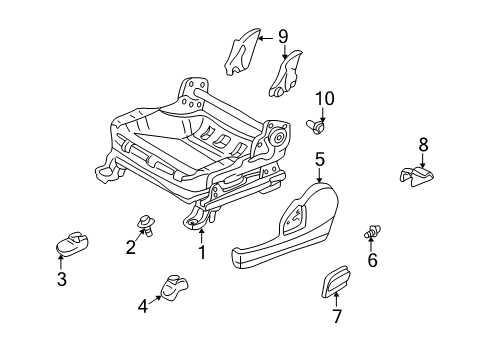 9
10
8
5
2
1
3
6
4
7