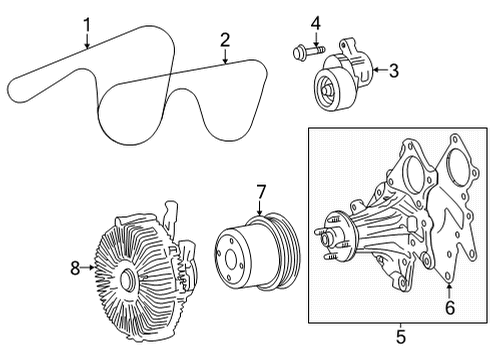 1
2
4
3
7
8
6
5