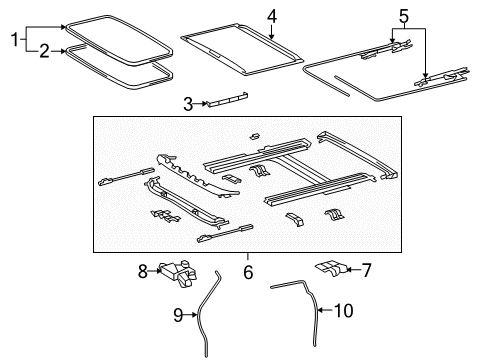 1
2
4
5
3
6
8
7
9
10