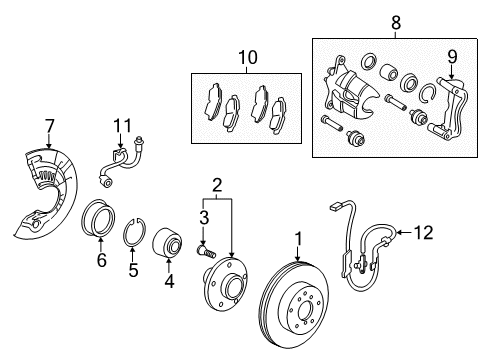 8
10
9
7
11
2
3
12
1
6
5
4