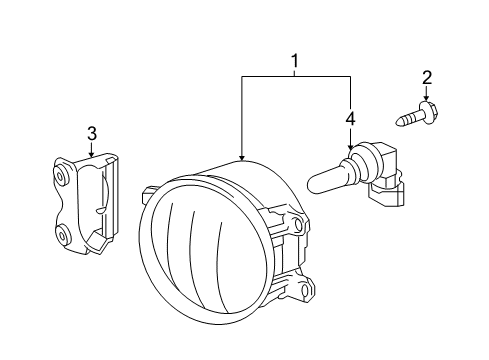 1
2
3
4