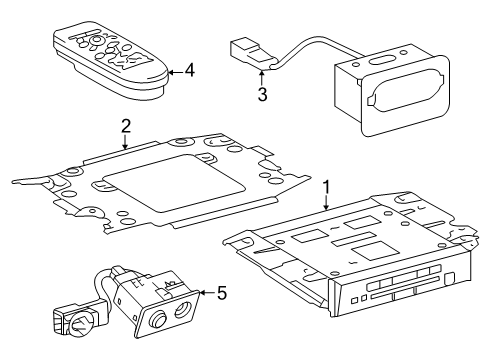 4
3
2
1
5