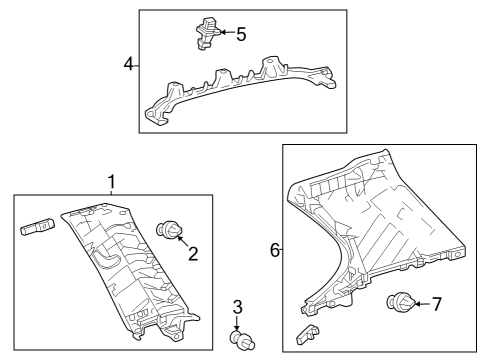 4
5
1
2
3
6
7