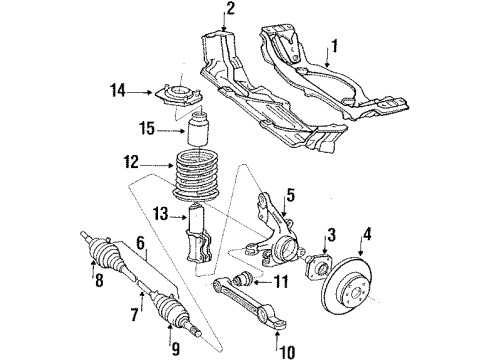 2
1
14
15
12
5
13
3
4
6
8
11
7
9
10