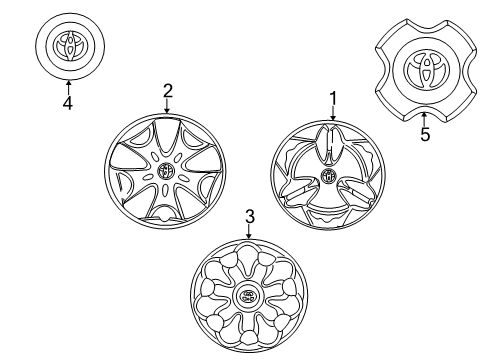 4
2
1
5
3