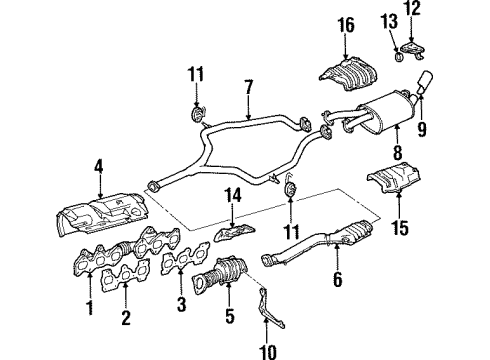 16
13
12
11
7
9
8
4
14
11
15
6
1
2
3
5
10