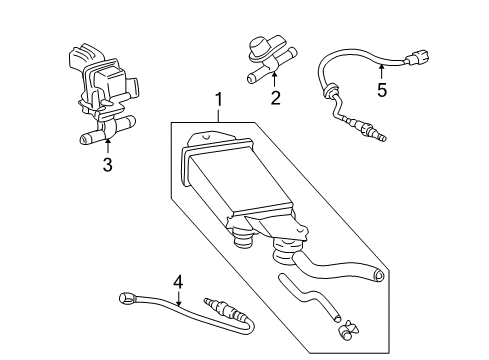 3
2
5
1
4