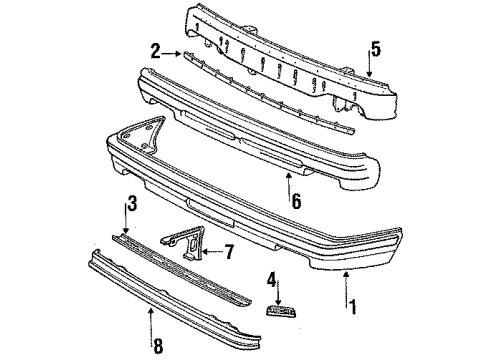 2
5
6
3
7
4
1
8